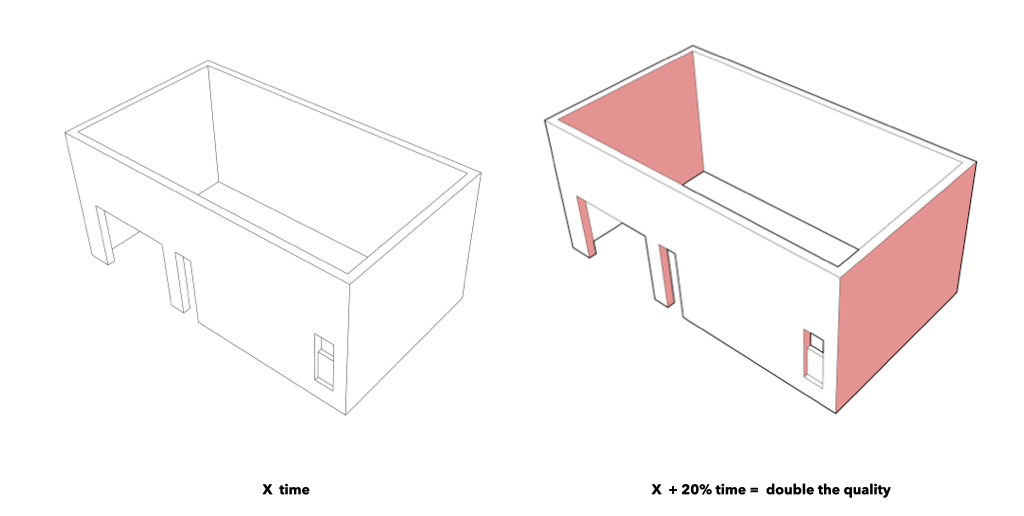 X time

X + 20% time = double the quality