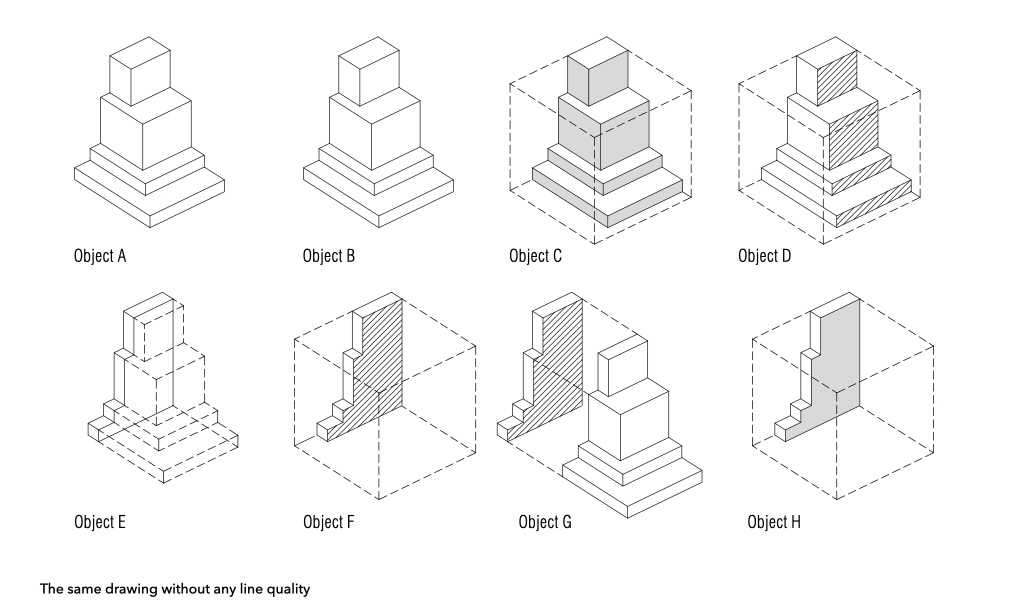 Object A

Object B

Object C

Object D

Object E

Object F

Object G

Object H

The same drawing without any line quality