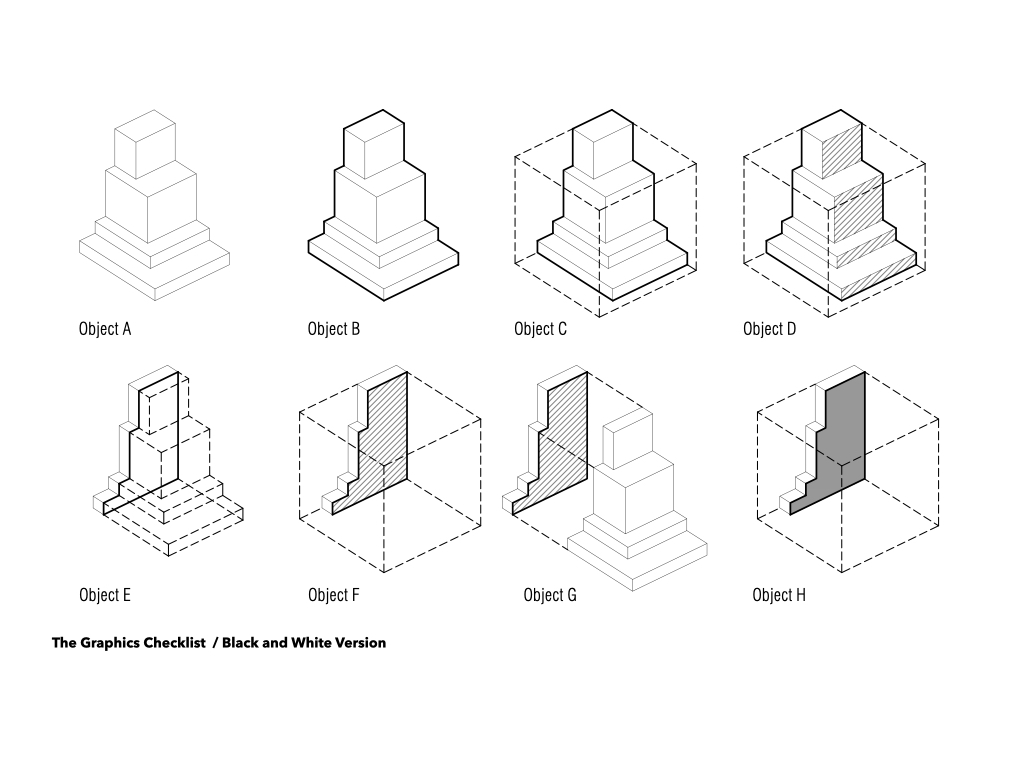 Object A

Object B

Object C

Object D

Object E

Object F

Object G

Object H

The Graphics Checklist  / Black and White Version