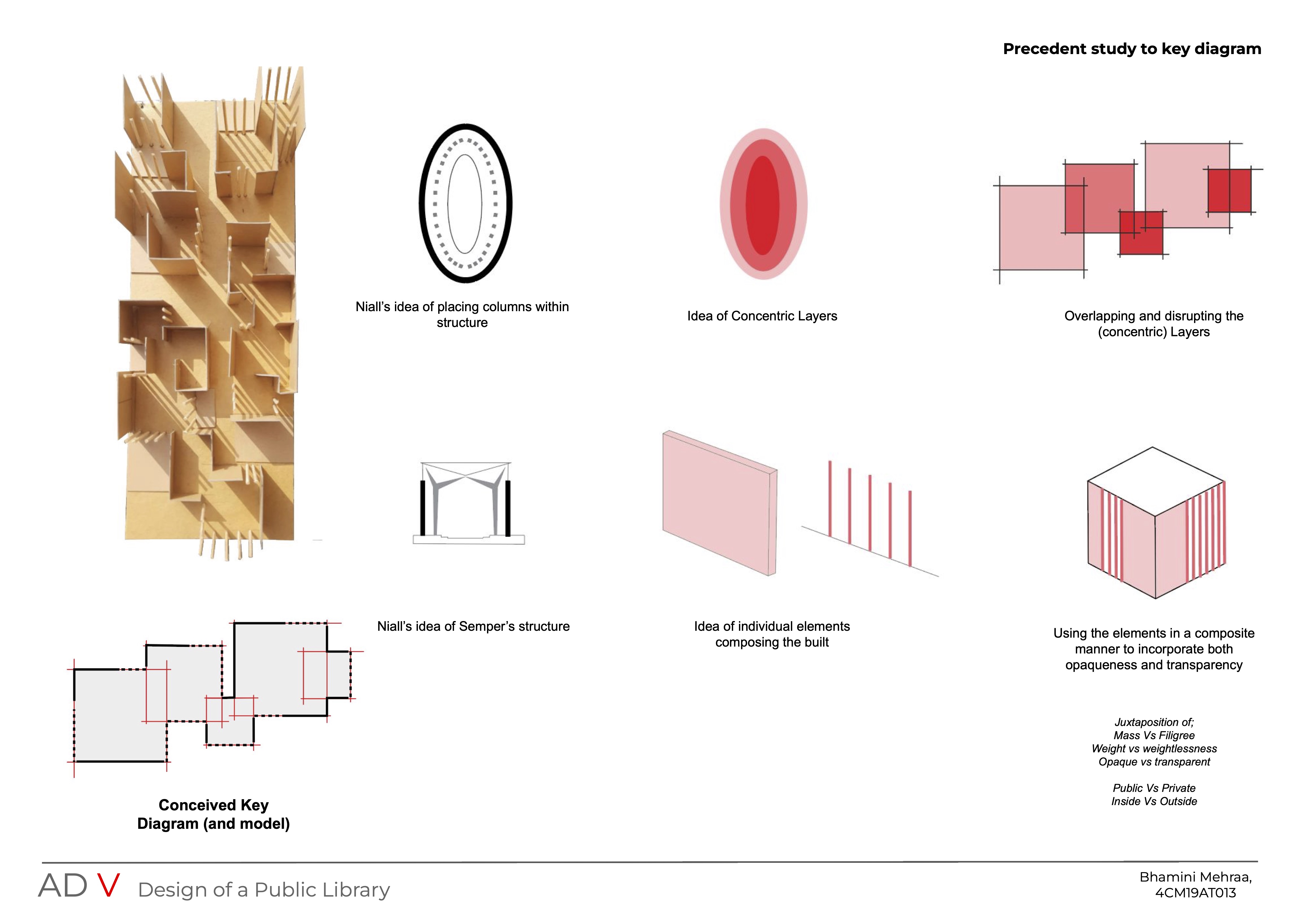 Precedent study to key diagram

Niall's idea of placing columns within structure

Idea of Concentric Layers

Overlapping and disrupting the (concentric) Layers

Niall's idea of Semper's structure

Idea of individual elements composing the built

Using the elements in a composite manner to incorporate both opaqueness and transparency

Juxtaposition of;
Mass Vs Filigree
Weight vs weightlessness
Opaque vs transparent

Public Vs Private
Inside Vs Outside

Conceived Key Diagram (and model)

AD V Design of a Public Library

Bhamini Mehraa,
4CM19AT013