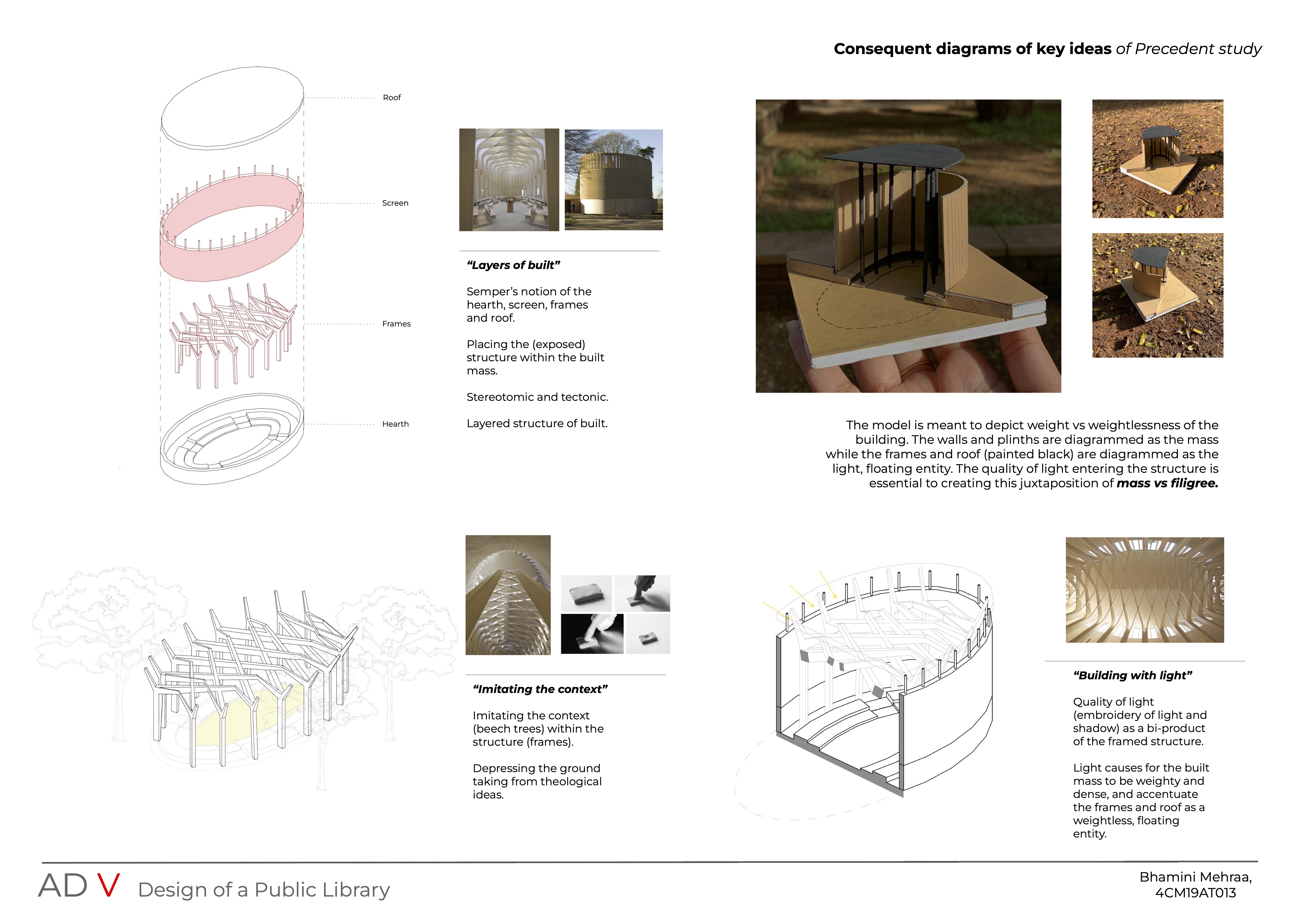 Consequent diagrams of key ideas of Precedent study

Roof

Screen

Frames

Hearth

“Layers of built”

Semper’s notion of the hearth, screen, frames and roof.

Placing the (exposed) structure within the built mass.

Stereotomic and tectonic.

Layered structure of built.

The model is meant to depict weight vs weightlessness of the building. The walls and plinths are diagrammed as the mass while the frames and roof (painted black) are diagrammed as the light, floating entity. The quality of light entering the structure is essential to creating this juxtaposition of mass vs filigree.

“Imitating the context”

Imitating the context (beech trees) within the structure (frames).

Depressing the ground taking from theological ideas.

“Building with light”

Quality of light (embroidery of light and shadow) as a bi-product of the framed structure.

Light causes for the built mass to be weighty and dense, and accentuate the frames and roof as a weightless, floating entity.

AD V Design of a Public Library

Bhamini Mehraa, 4CM19AT013