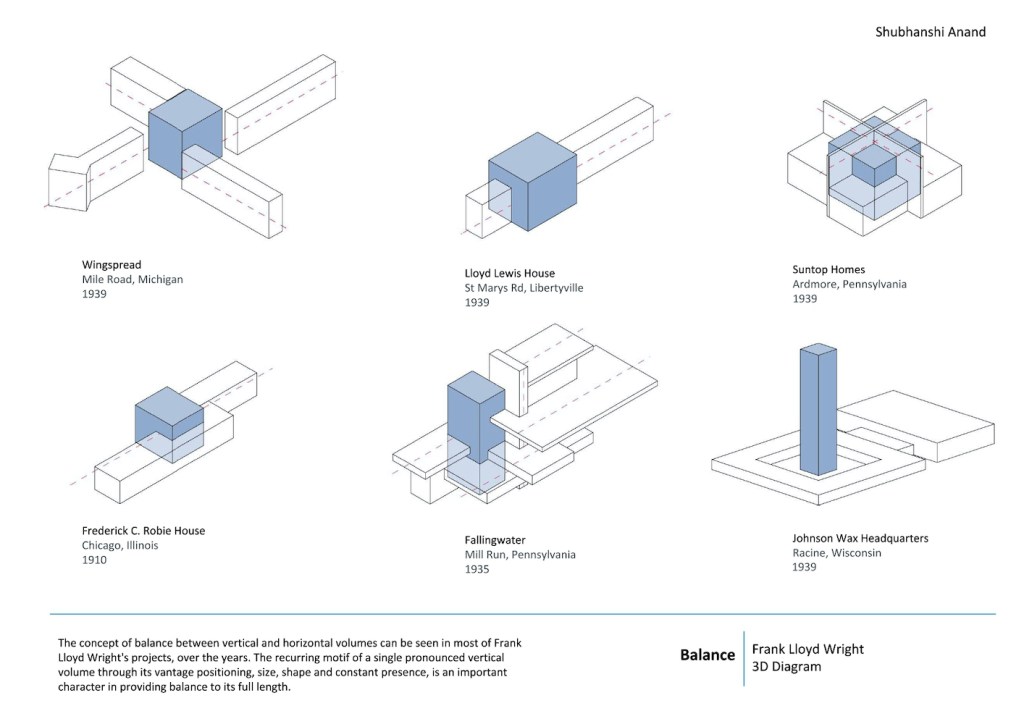 Shubhanshi Anand

Wingspread
Mile Road, Michigan
1939

Lloyd Lewis House
St Marys Rd, Libertyville
1939

Suntop Homes
Ardmore, Pennsylvania
1939

Frederick C. Robie House
Chicago, Illinois
1910

Fallingwater
Mill Run, Pennsylvania
1935

Johnson Wax Headquarters
Racine, Wisconsin
1939

The concept of balance between vertical and horizontal volumes can be seen in most of Frank Lloyd Wright's projects, over the years. The recurring motif of a single pronounced vertical volume through its vantage positioning, size, shape and constant presence, is an important character in providing balance to its full length.

Balance

Frank Lloyd Wright
3D Diagram